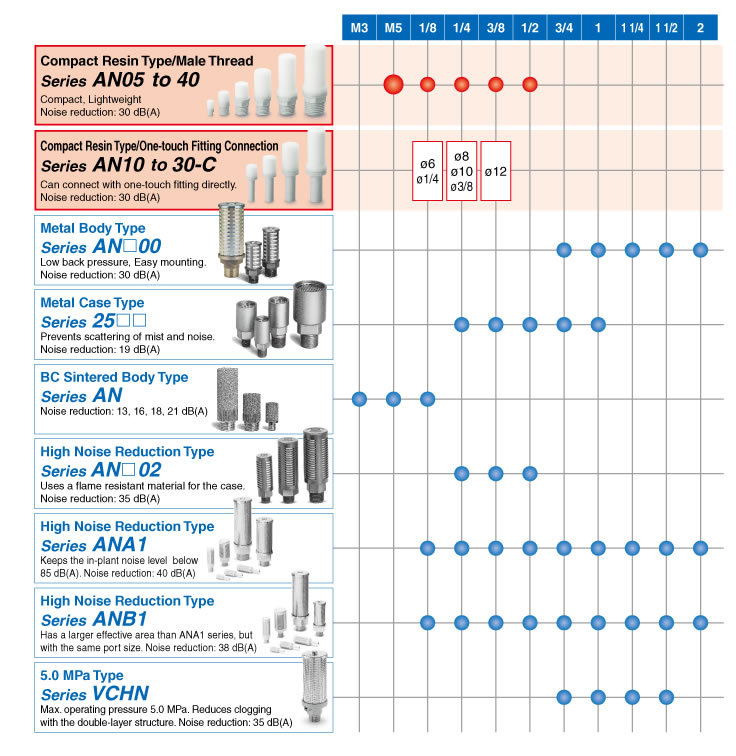 M3 M5 1/8 1/4 3/8 1/2 3/4 1 1 1/4 1 1/2 2

Compact Resin Type/Male Thread
Series AN05 to 40
Compact, Lightweight
Noise reduction: 30 dB(A)

Compact Resin Type/One-touch Fitting Connection
Series AN10 to 30-C
Can connect with one-touch fitting directly.
Noise reduction: 30 dB(A)

ø6
ø1/4

ø8
ø10
ø3/8

ø12

Metal Body Type
Series AN□00
Low back pressure, Easy mounting.
Noise reduction: 30 dB(A)

Metal Case Type
Series 25□□
Prevents scattering of mist and noise.
Noise reduction: 19 dB(A)

BC Sintered Body Type
Series AN
Noise reduction: 13, 16, 18, 21 dB(A)

High Noise Reduction Type
Series AN□02
Uses a flame resistant material for the case.
Noise reduction: 35 dB(A)

High Noise Reduction Type
Series ANA1
Keeps the in-plant noise level below 85 dB(A). Noise reduction: 40 dB(A)

High Noise Reduction Type
Series ANB1
Has a larger effective area than ANA1 series, but with the same port size. Noise reduction: 38 dB(A)

5.0 MPa Type
Series VCHN
Max. operating pressure 5.0 MPa. Reduces clogging with the double-layer structure. Noise reduction: 35 dB(A)