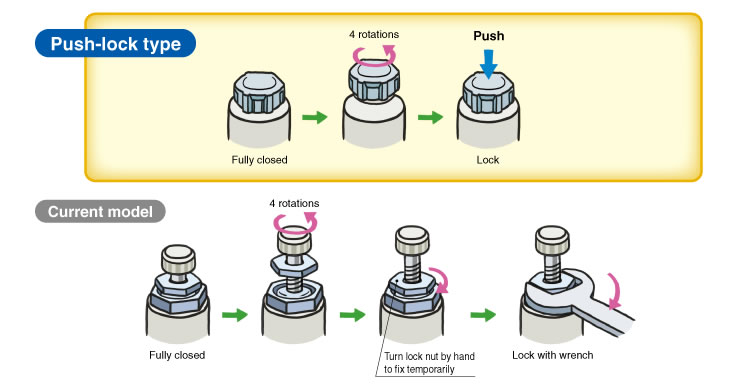 Push-lock type

4 rotations

Push

Fully closed

Lock

Current model

4 rotations

Fully closed

Turn lock nut by hand to fix temporarily

Lock with wrench