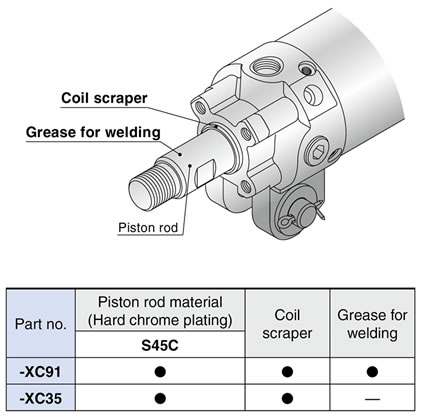 Coil scraper
Grease for welding
Piston rod

| Part no. | Piston rod material (Hard chrome plating) S45C | Coil scraper | Grease for welding |
|---|---|---|---|
| -XC91 | ● | ● | ● |
| -XC35 | ● | ● | — |